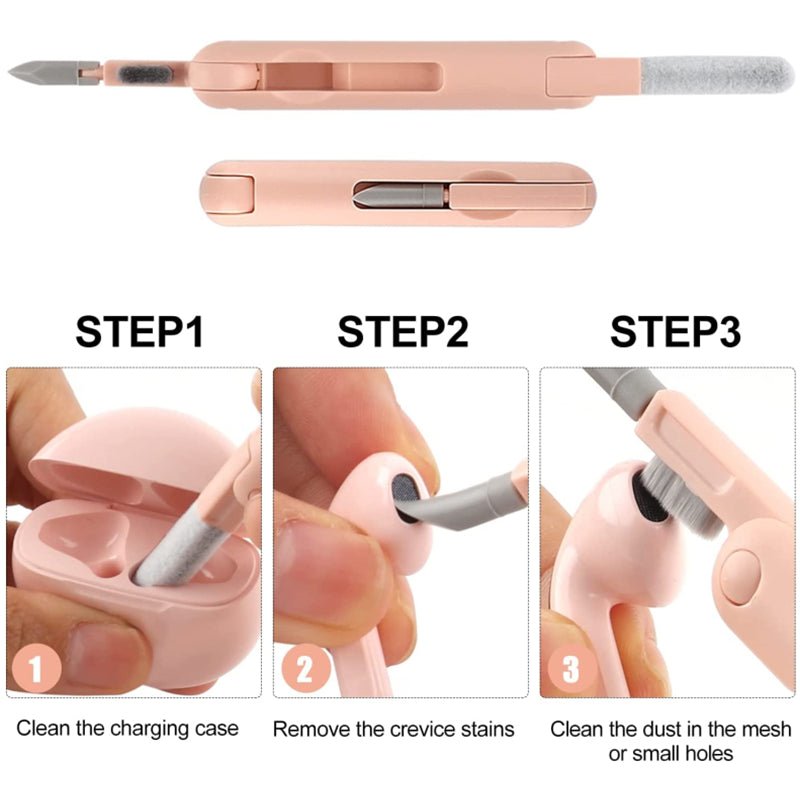 STEP1

1

Clean the charging case

STEP2

2

Remove the crevice stains

STEP3

3

Clean the dust in the mesh or small holes